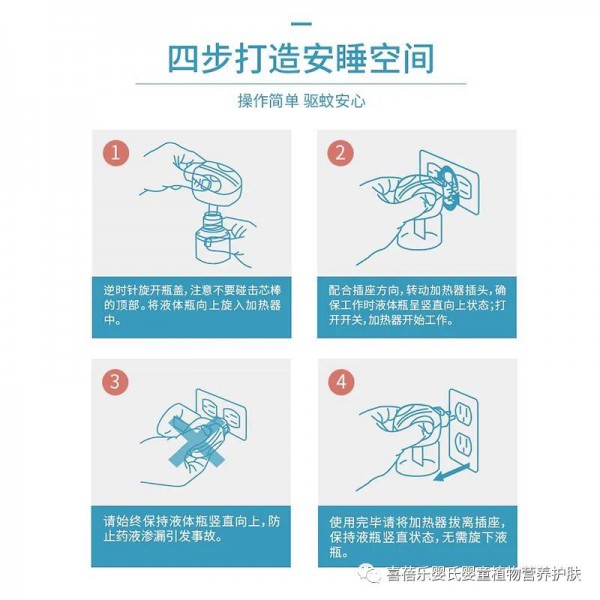 四步打造安睡空间

操作简单 驱蚊安心

1

逆时针旋开瓶盖，注意不要碰击芯棒的顶部。将液体瓶向上旋入加热器中。

2

配合插座方向，转动加热器插头，确保工作时液体瓶呈竖直向上状态；打开开关，加热器开始工作。

3

请始终保持液体瓶竖直向上，防止药液渗漏引发事故。

4

使用完毕请将加热器拔离插座，保持液瓶竖直状态，无需旋下液瓶。

喜蓓乐婴氏婴童植物营养护肤